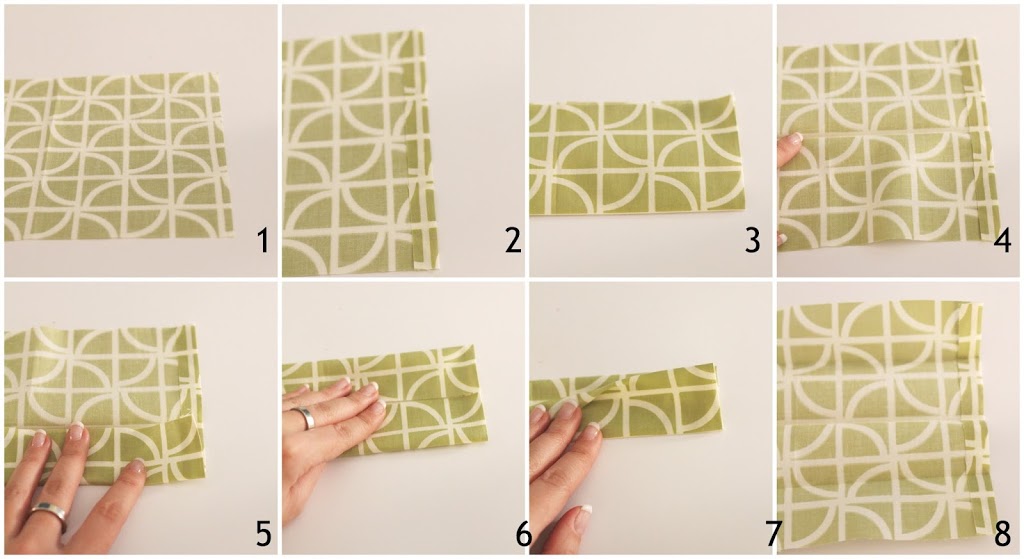 1

2

3

4

5

6

7

8